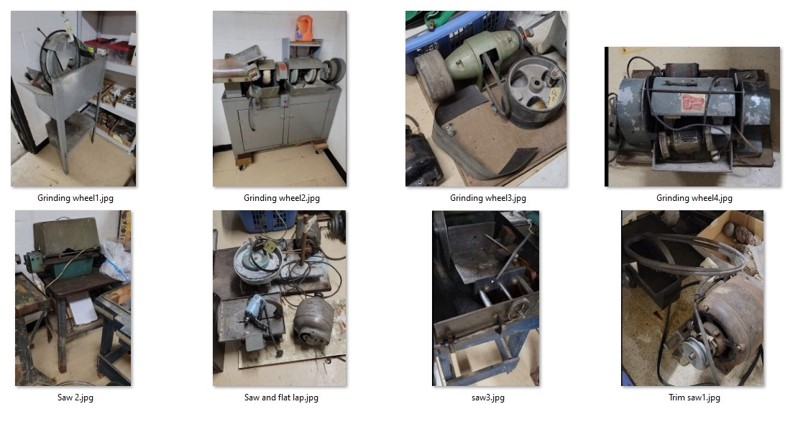 Grinding wheel1.jpg

Grinding wheel2.jpg

Grinding wheel3.jpg

Grinding wheel4.jpg

Saw 2.jpg

Saw and flat lap.jpg

saw3.jpg

Trim saw1.jpg